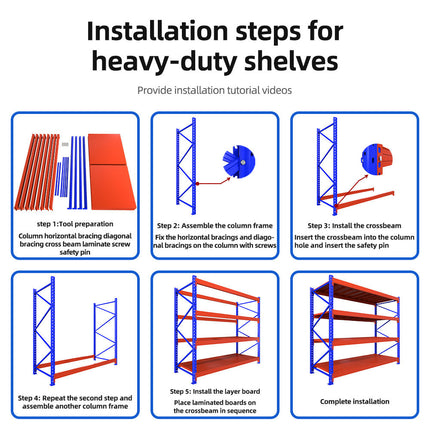 Installation steps for heavy-duty shelves

Provide installation tutorial videos

step 1:Tool preparation
Column horizontal bracing diagonal bracing cross beam laminate screw safety pin

Step 2: Assemble the column frame
Fix the horizontal bracings and diagonal bracings on the column with screws

Step 3: Install the crossbeam
Insert the crossbeam into the column hole and insert the safety pin

Step 4: Repeat the second step and assemble another column frame

Step 5: Install the layer board
Place laminated boards on the crossbeam in sequence

Complete installation